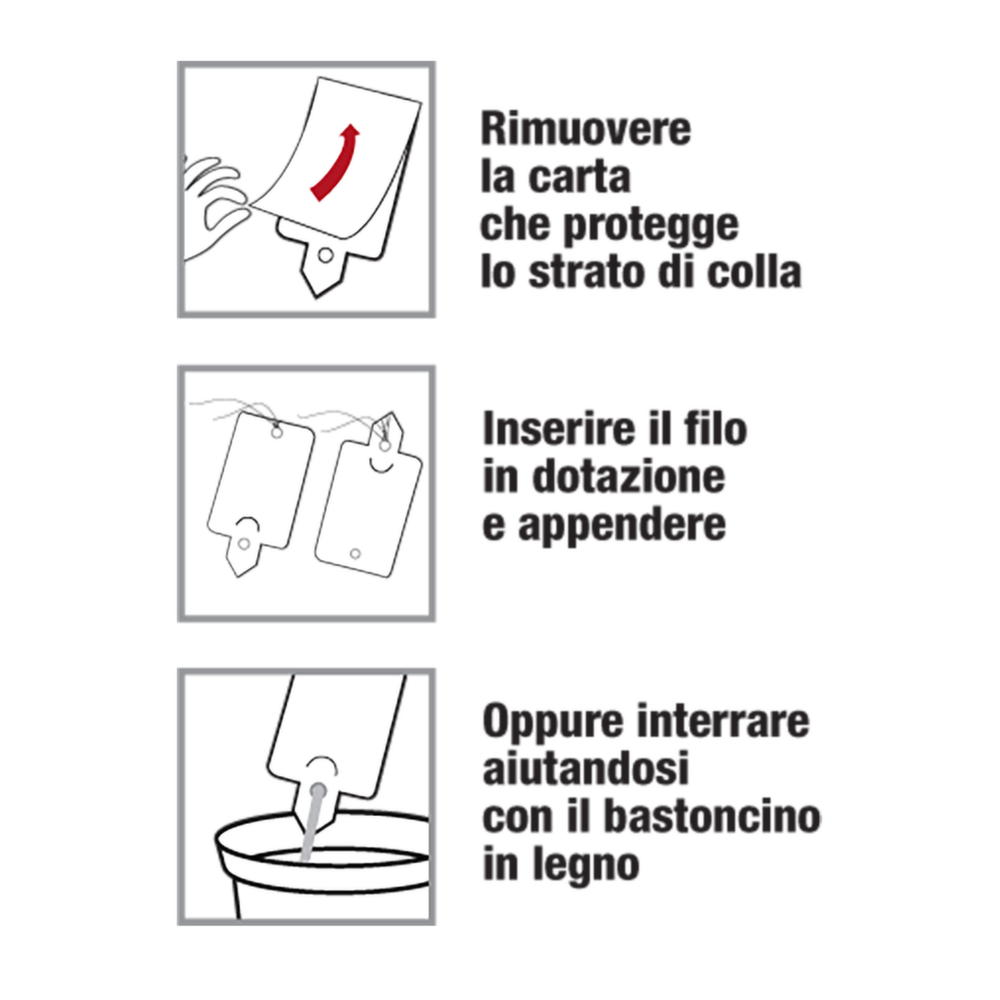 Rimuovere la carta che protegge lo strato di colla

Inserire il filo in dotazione e appendere

Oppure interrare aiutandosi con il bastoncino in legno